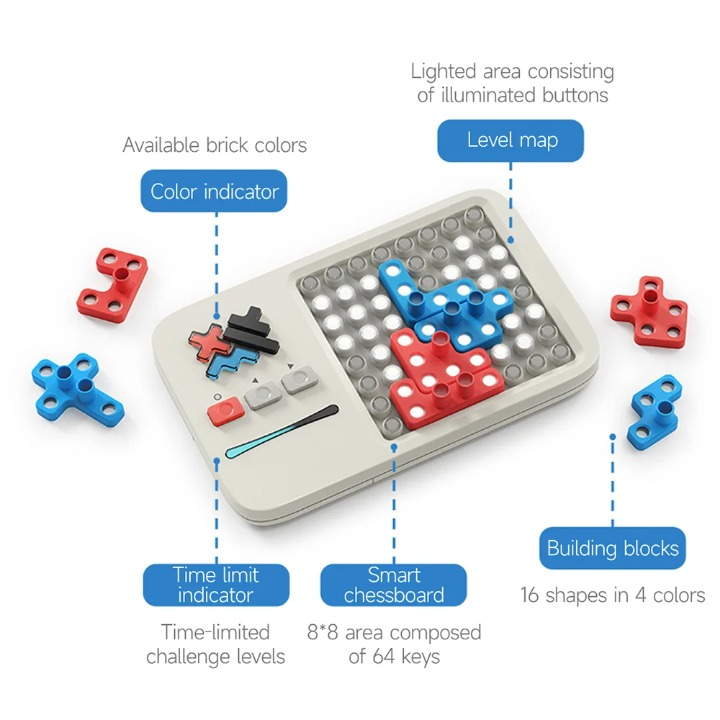 Lighted area consisting of illuminated buttons

Level map

Available brick colors

Color indicator

Time limit indicator

Time-limited challenge levels

Smart chessboard

8*8 area composed of 64 keys

Building blocks

16 shapes in 4 colors